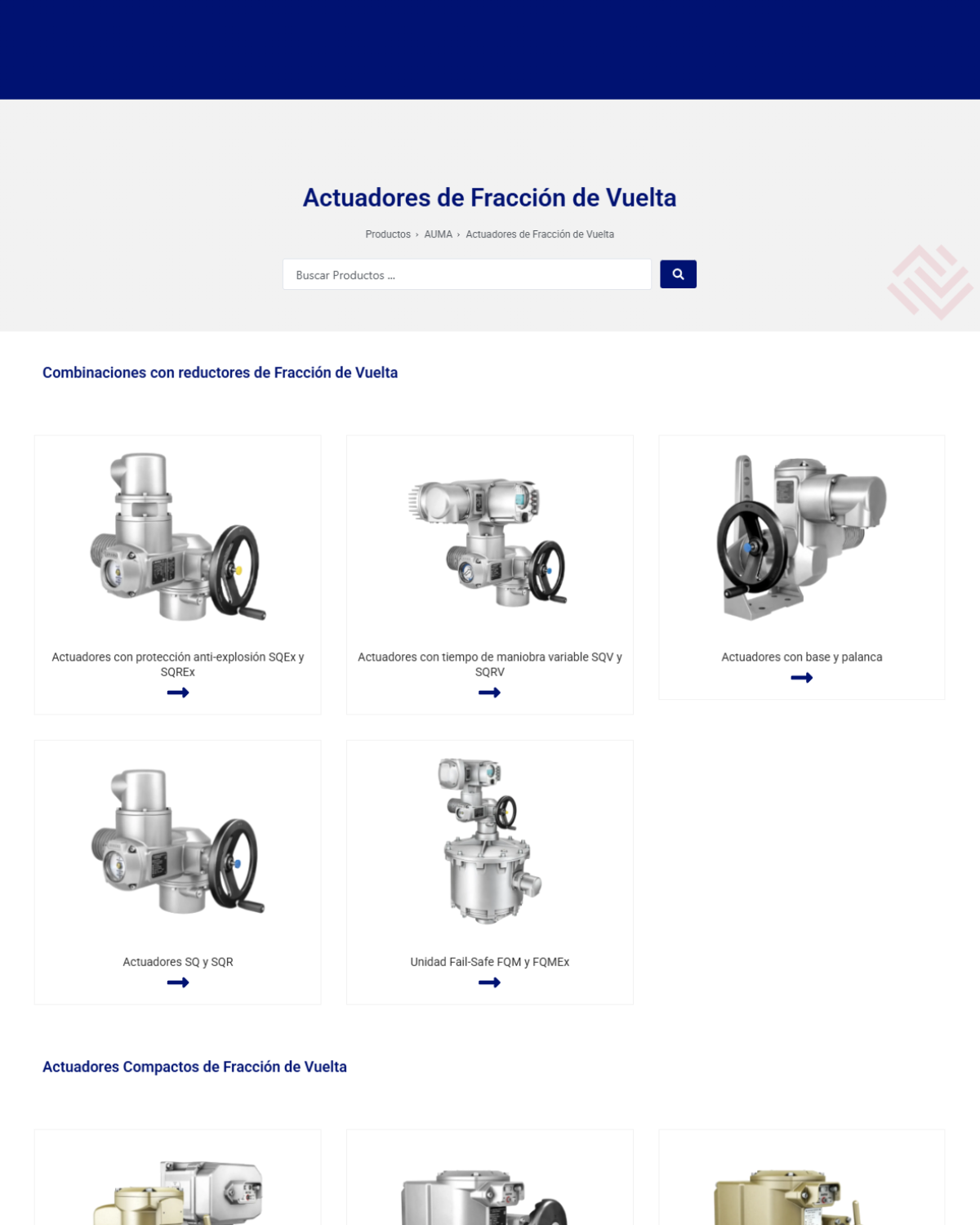 Actuadores de Fracción de Vuelta

Productos › AUMA › Actuadores de Fracción de Vuelta

Buscar Productos ...

Combinaciones con reductores de Fracción de Vuelta

Actuadores con protección anti-explosión SQEx y SQREx

Actuadores con tiempo de maniobra variable SQV y SQRV

Actuadores con base y palanca

Actuadores SQ y SQR

Unidad Fail-Safe FQM y FQMEx

Actuadores Compactos de Fracción de Vuelta